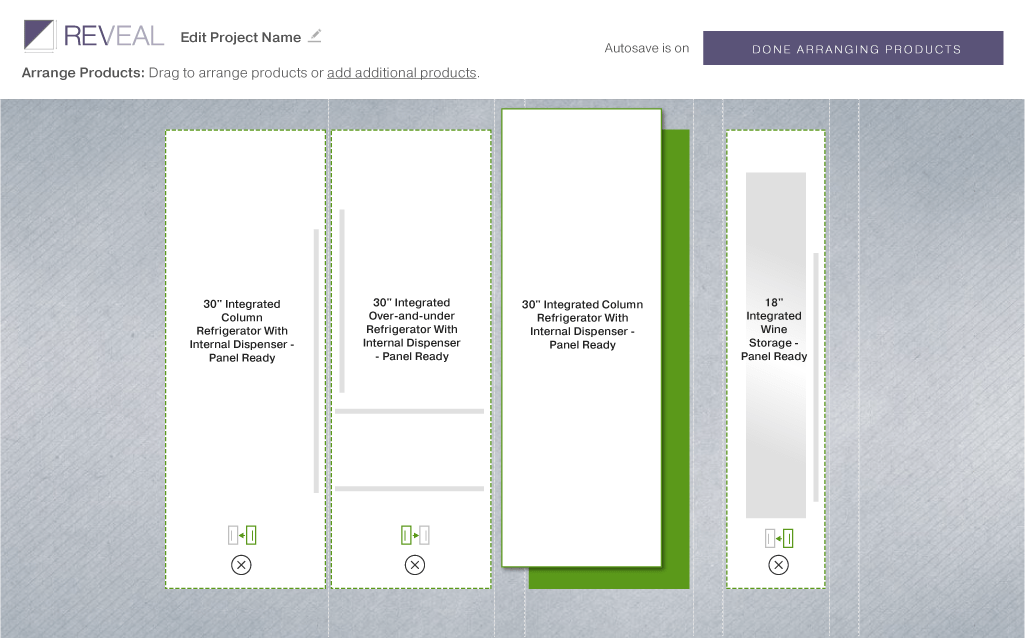 REVEAL

Edit Project Name

Autosave is on

DONE ARRANGING PRODUCTS

Arrange Products: Drag to arrange products or add additional products.

30" Integrated Column Refrigerator With Internal Dispenser - Panel Ready

30" Integrated Over-and-under Refrigerator With Internal Dispenser - Panel Ready

30" Integrated Column Refrigerator With Internal Dispenser - Panel Ready

18" Integrated Wine Storage - Panel Ready